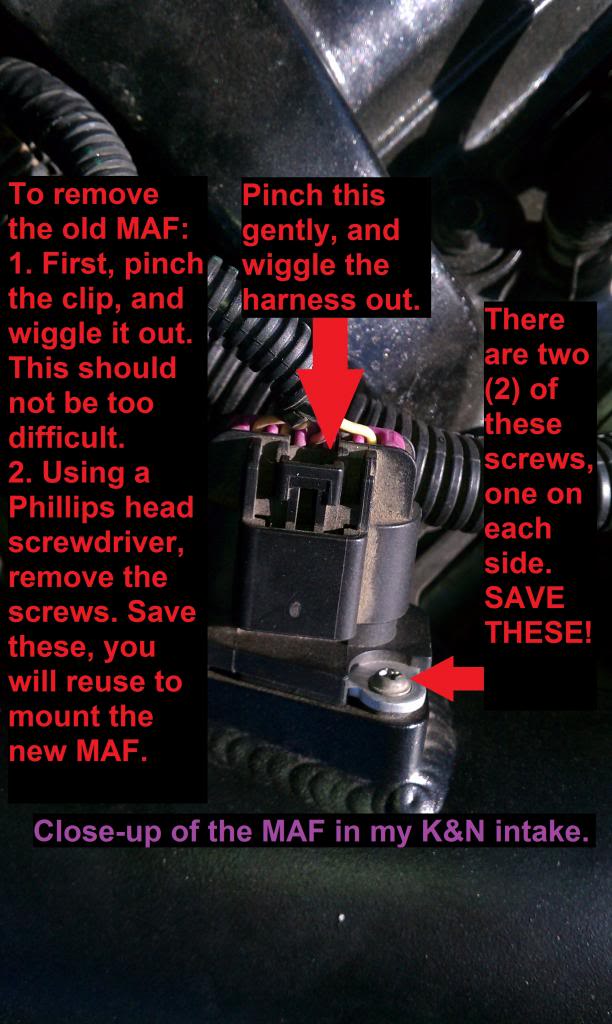 To remove the old MAF:
1. First, pinch the clip, and wiggle it out. This should not be too difficult.
2. Using a Phillips head screwdriver, remove the screws. Save these, you will reuse to mount the new MAF.

Pinch this gently, and wiggle the harness out.

There are two (2) of these screws, one on each side. SAVE THESE!

Close-up of the MAF in my K&N intake.